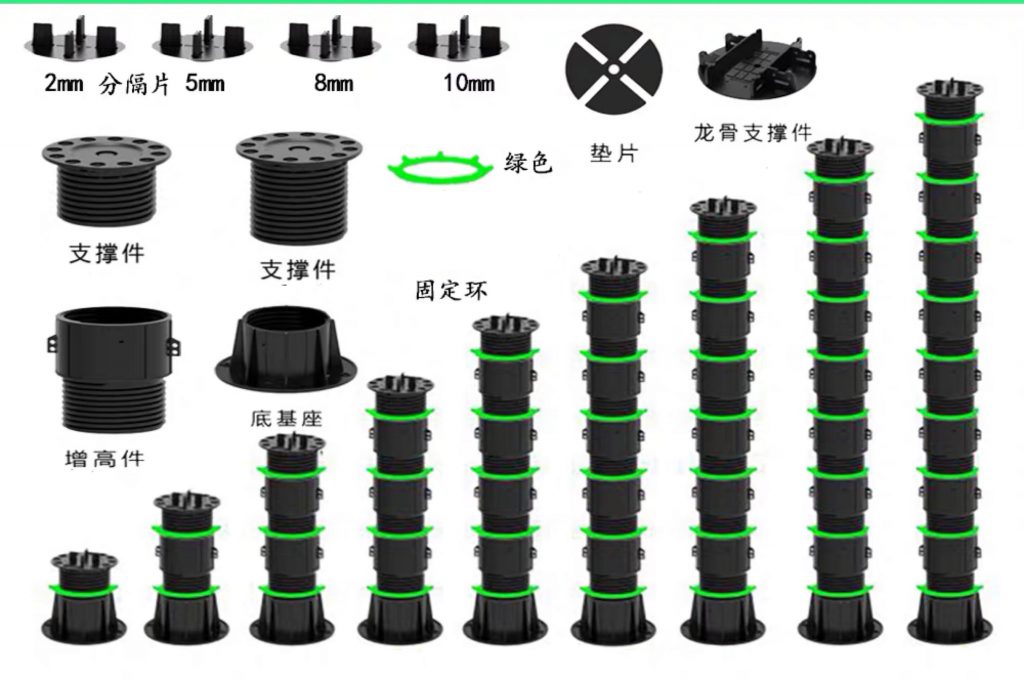 2mm 分隔片 5mm 8mm 10mm

垫片

龙骨支撑件

绿色

支撑件

支撑件

固定环

增高件

底基座